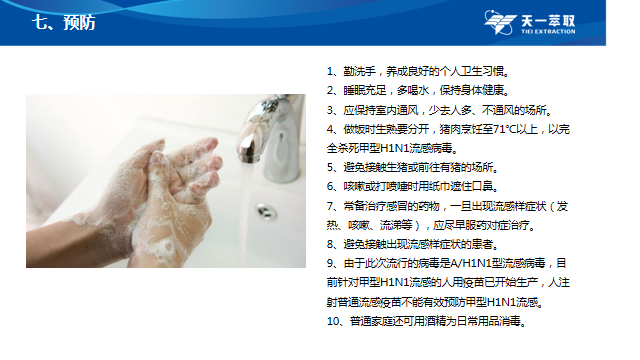 七、预防

天一萃取
TIEI EXTRACTION

1、勤洗手，养成良好的个人卫生习惯。
2、睡眠充足，多喝水，保持身体健康。
3、应保持室内通风，少去人多、不通风的场所。
4、做饭时生熟要分开，猪肉烹饪至71℃以上，以完全杀死甲型H1N1流感病毒。
5、避免接触生猪或前往有猪的场所。
6、咳嗽或打喷嚏时用纸巾遮住口鼻。
7、常备治疗感冒的药物，一旦出现流感样症状（发热、咳嗽、流涕等），应尽早服药对症治疗。
8、避免接触出现流感样症状的患者。
9、由于此次流行的病毒是A/H1N1型流感病毒，目前针对甲型H1N1流感的人用疫苗已开始生产，人注射普通流感疫苗不能有效预防甲型H1N1流感。
10、普通家庭还可用酒精为日常用品消毒。